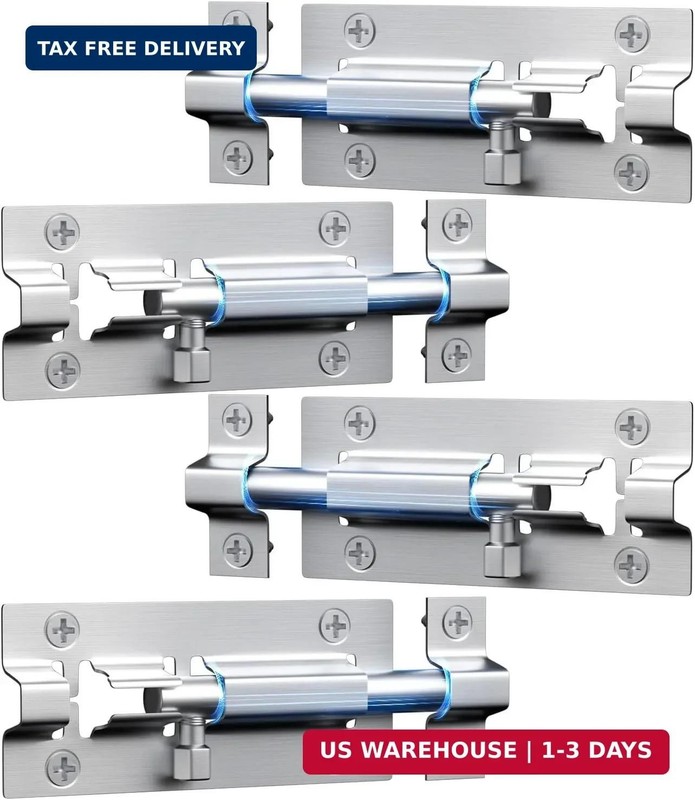 TAX FREE DELIVERY

US WAREHOUSE | 1-3 DAYS