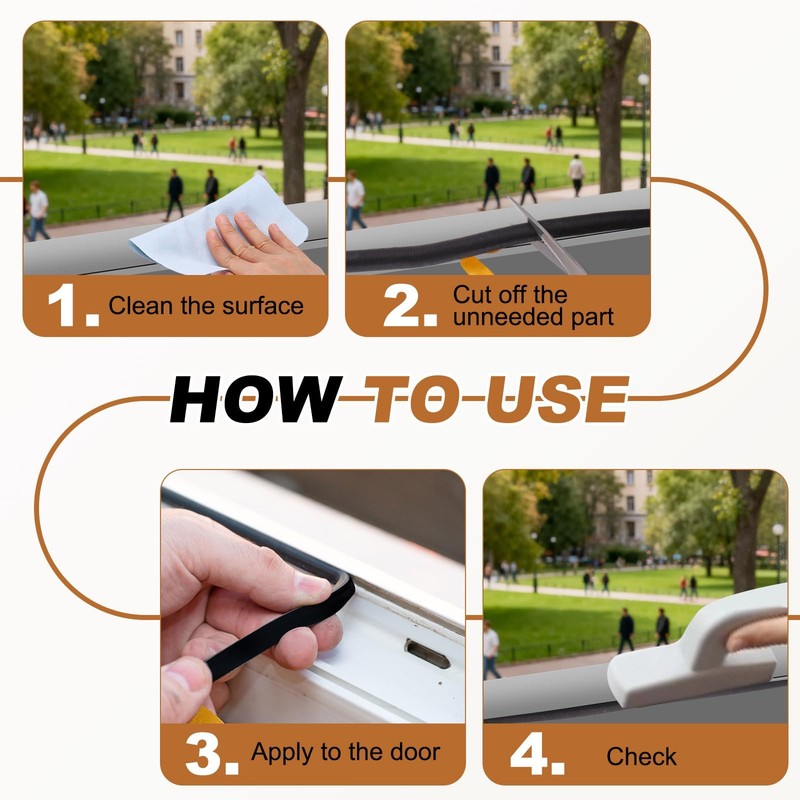 1. Clean the surface

2. Cut off the unneeded part

HOW TO USE

3. Apply to the door

4. Check