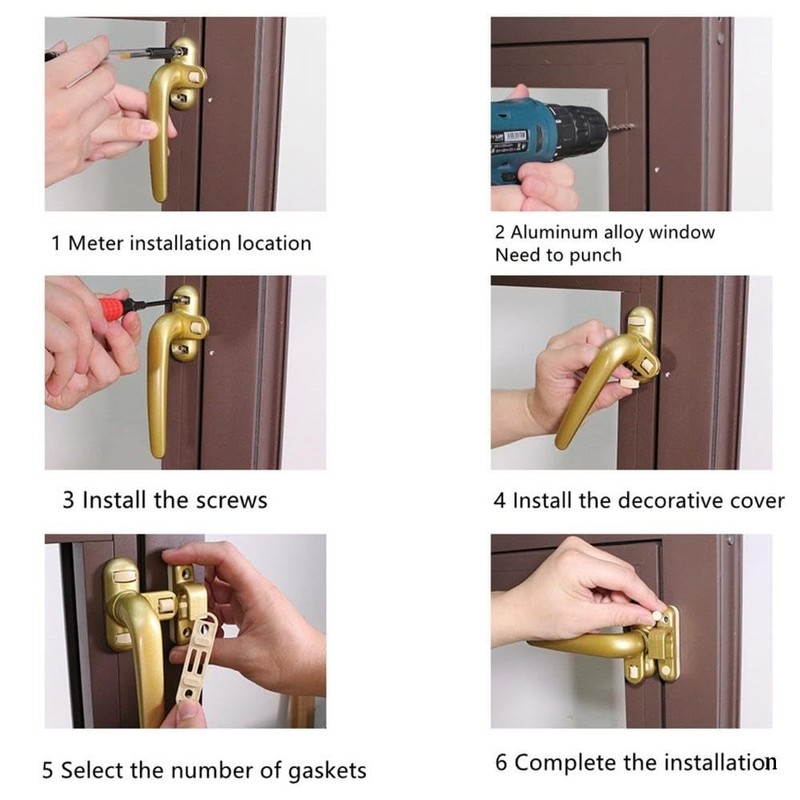 1 Meter installation location

2 Aluminum alloy window
Need to punch

3 Install the screws

4 Install the decorative cover

5 Select the number of gaskets

6 Complete the installation