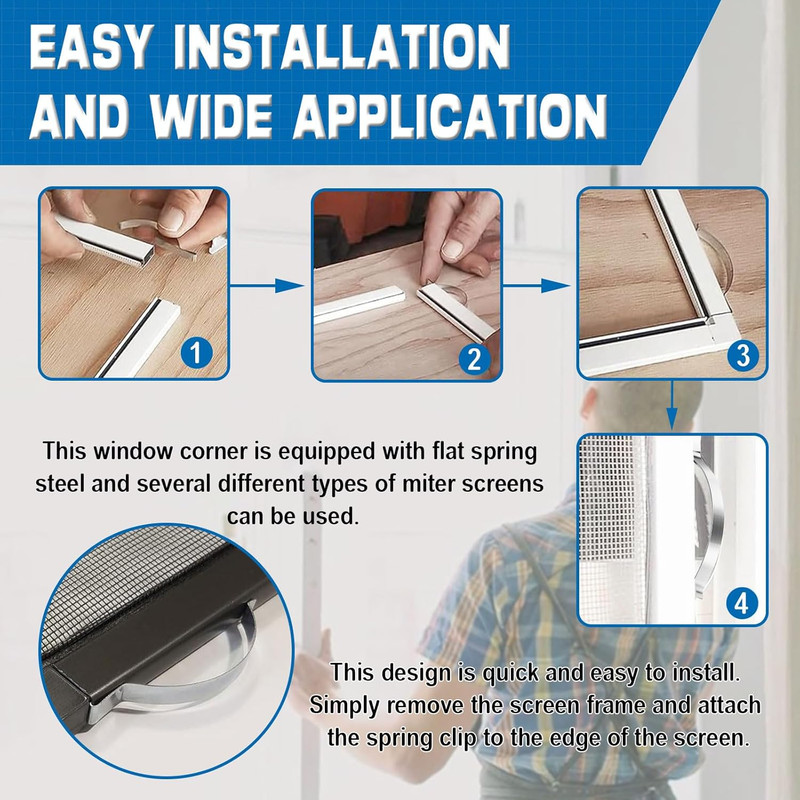 EASY INSTALLATION AND WIDE APPLICATION

1

2

3

4

This window corner is equipped with flat spring steel and several different types of miter screens can be used.

This design is quick and easy to install. Simply remove the screen frame and attach the spring clip to the edge of the screen.