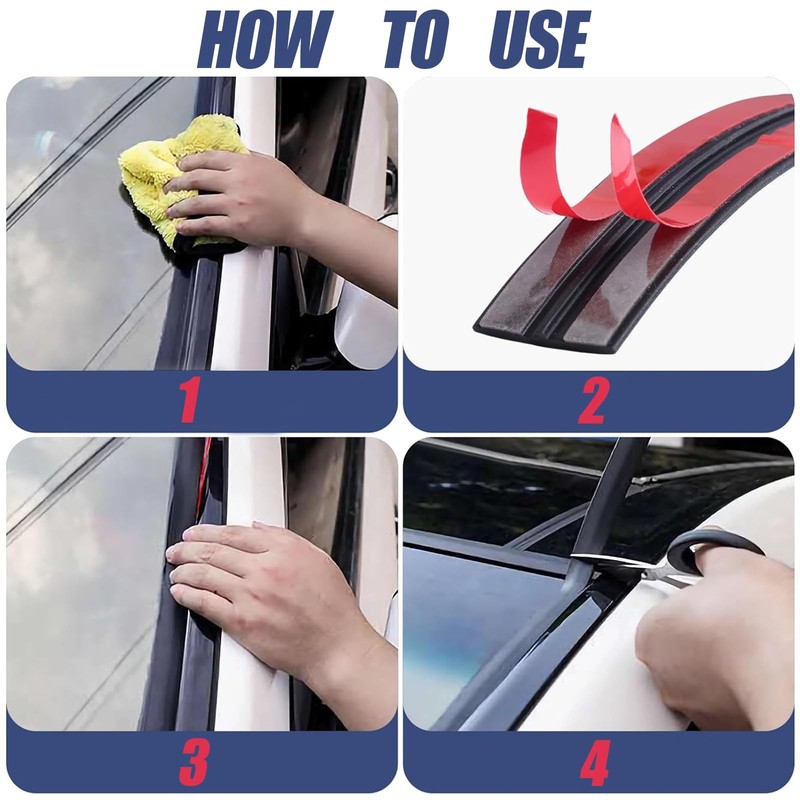 HOW TO USE

1

2

3

4