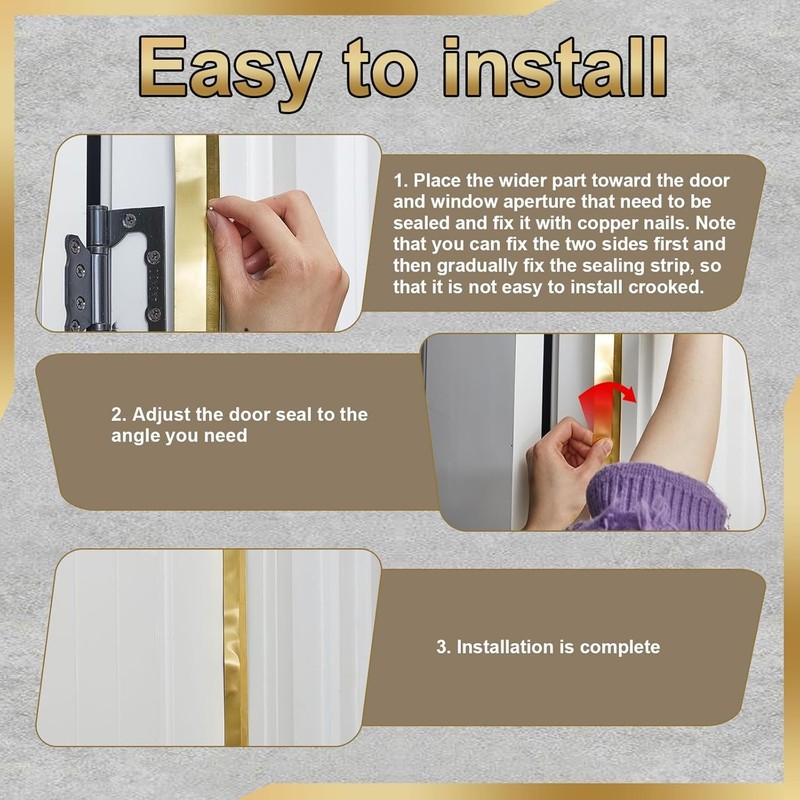 Easy to install

1. Place the wider part toward the door and window aperture that need to be sealed and fix it with copper nails. Note that you can fix the two sides first and then gradually fix the sealing strip, so that it is not easy to install crooked.

2. Adjust the door seal to the angle you need

3. Installation is complete