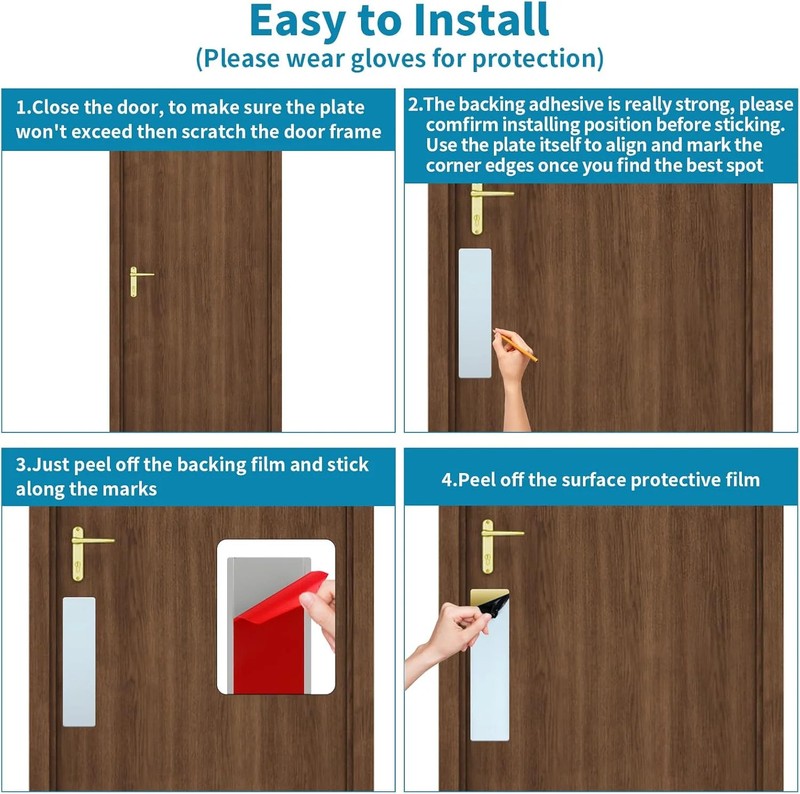 Easy to Install
(Please wear gloves for protection)

1.Close the door, to make sure the plate won't exceed then scratch the door frame

2.The backing adhesive is really strong, please comfirm installing position before sticking. Use the plate itself to align and mark the corner edges once you find the best spot

3.Just peel off the backing film and stick along the marks

4.Peel off the surface protective film