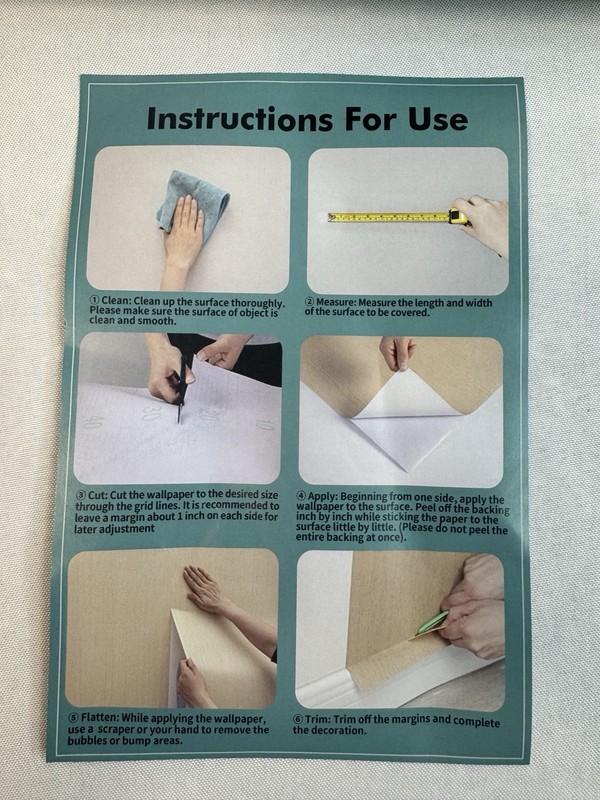 Instructions For Use

① Clean: Clean up the surface thoroughly. Please make sure the surface of object is clean and smooth.

② Measure: Measure the length and width of the surface to be covered.

40 30 20 10

③ Cut: Cut the wallpaper to the desired size through the grid lines. It is recommended to leave a margin about 1 inch on each side for later adjustment

④ Apply: Beginning from one side, apply the wallpaper to the surface. Peel off the backing inch by inch while sticking the paper to the surface little by little. (Please do not peel the entire backing at once).

⑤ Flatten: While applying the wallpaper, use a scraper or your hand to remove the bubbles or bump areas.

⑥ Trim: Trim off the margins and complete the decoration.