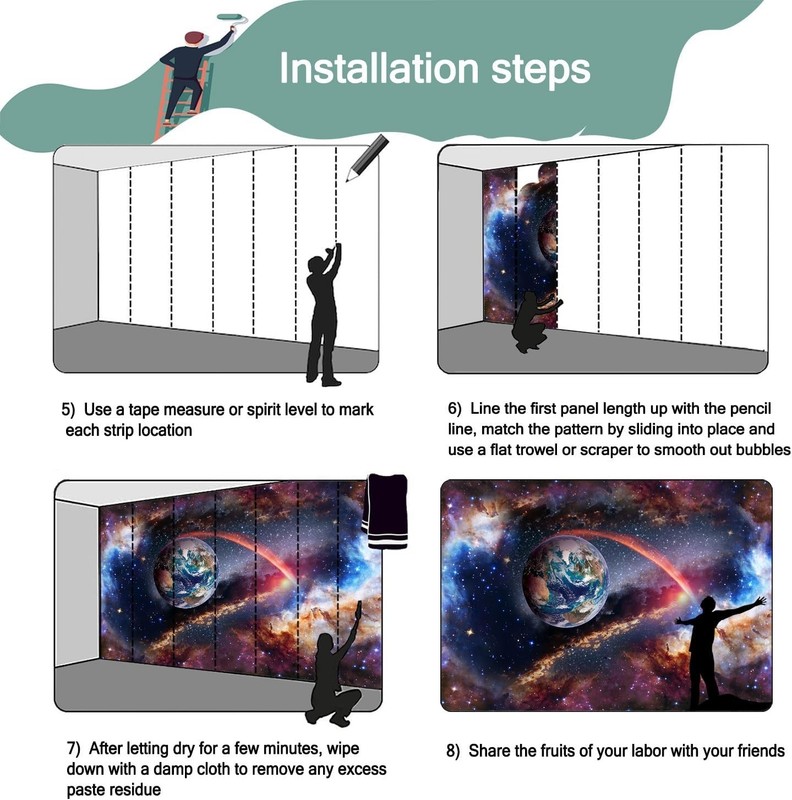 Installation steps

5) Use a tape measure or spirit level to mark each strip location

6) Line the first panel length up with the pencil line, match the pattern by sliding into place and use a flat trowel or scraper to smooth out bubbles

7) After letting dry for a few minutes, wipe down with a damp cloth to remove any excess paste residue

8) Share the fruits of your labor with your friends