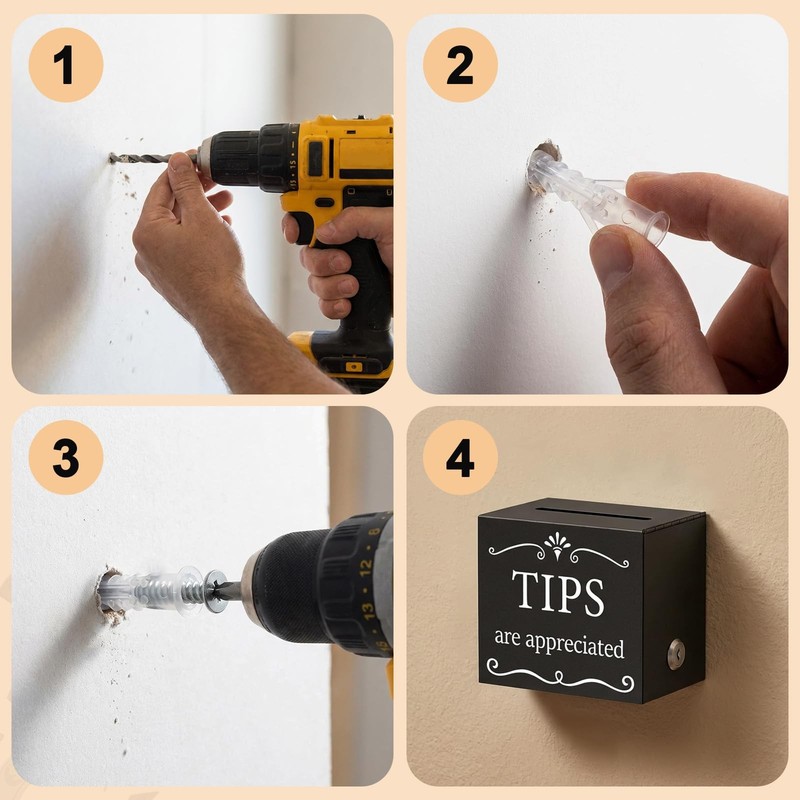 1

2

3

4

TIPS
are appreciated