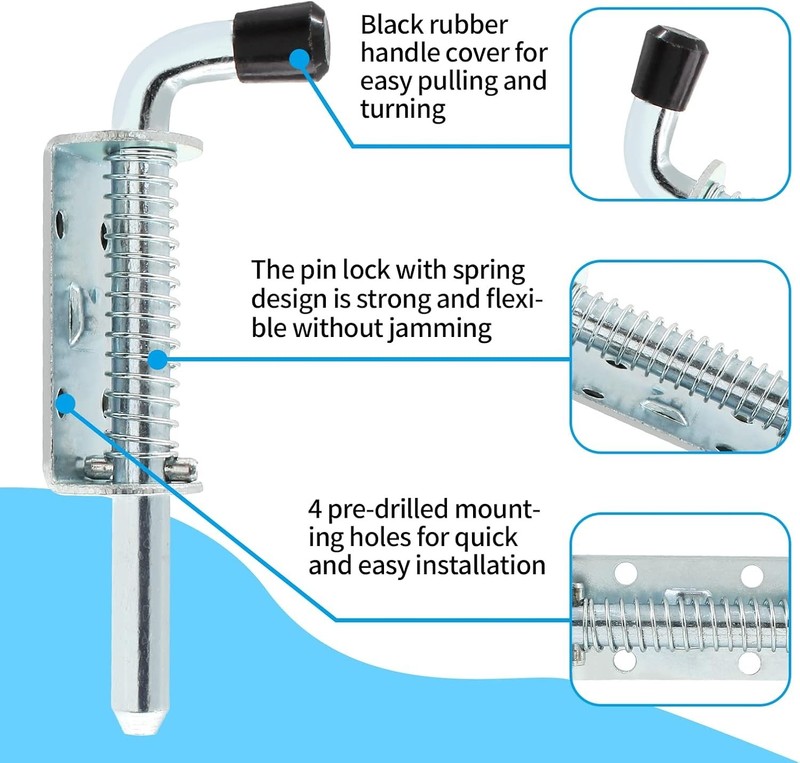 Black rubber handle cover for easy pulling and turning

The pin lock with spring design is strong and flexible without jamming

4 pre-drilled mounting holes for quick and easy installation