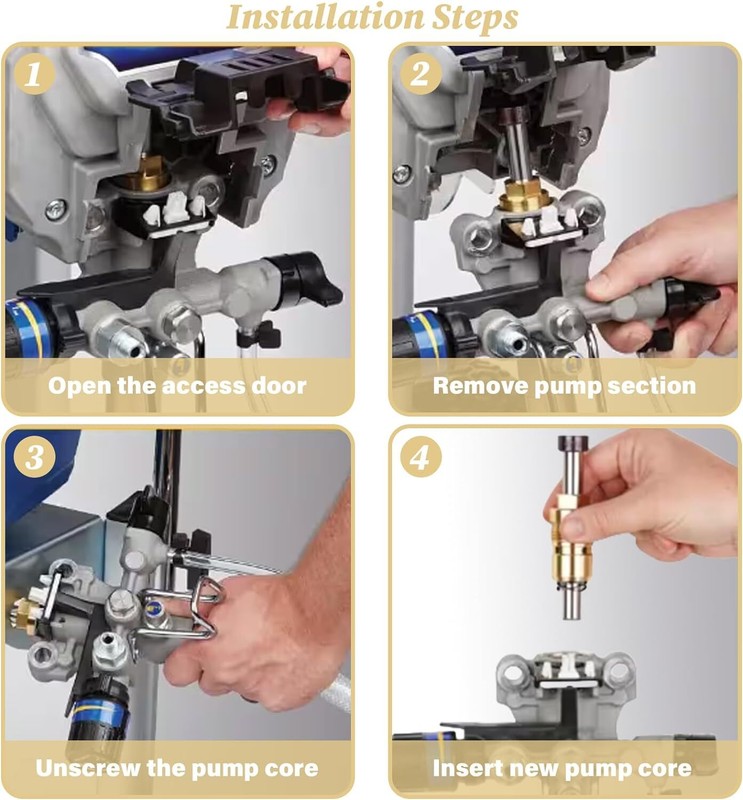 Installation Steps

1

Open the access door

2

Remove pump section

3

Unscrew the pump core

4

Insert new pump core