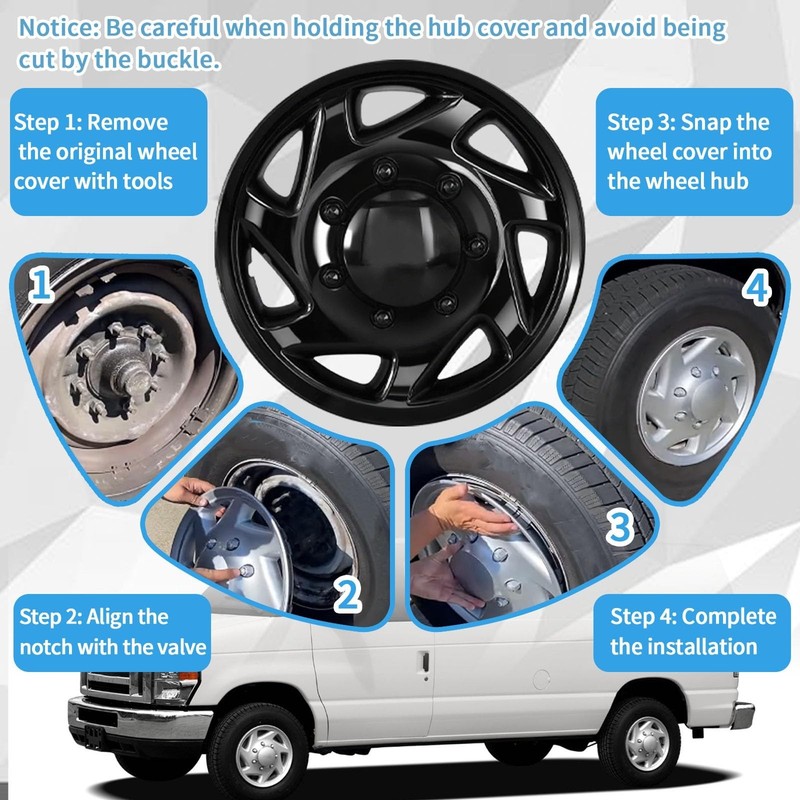 Notice: Be careful when holding the hub cover and avoid being cut by the buckle.

Step 1: Remove the original wheel cover with tools

Step 3: Snap the wheel cover into the wheel hub

1

4

2

3

Step 2: Align the notch with the valve

Step 4: Complete the installation